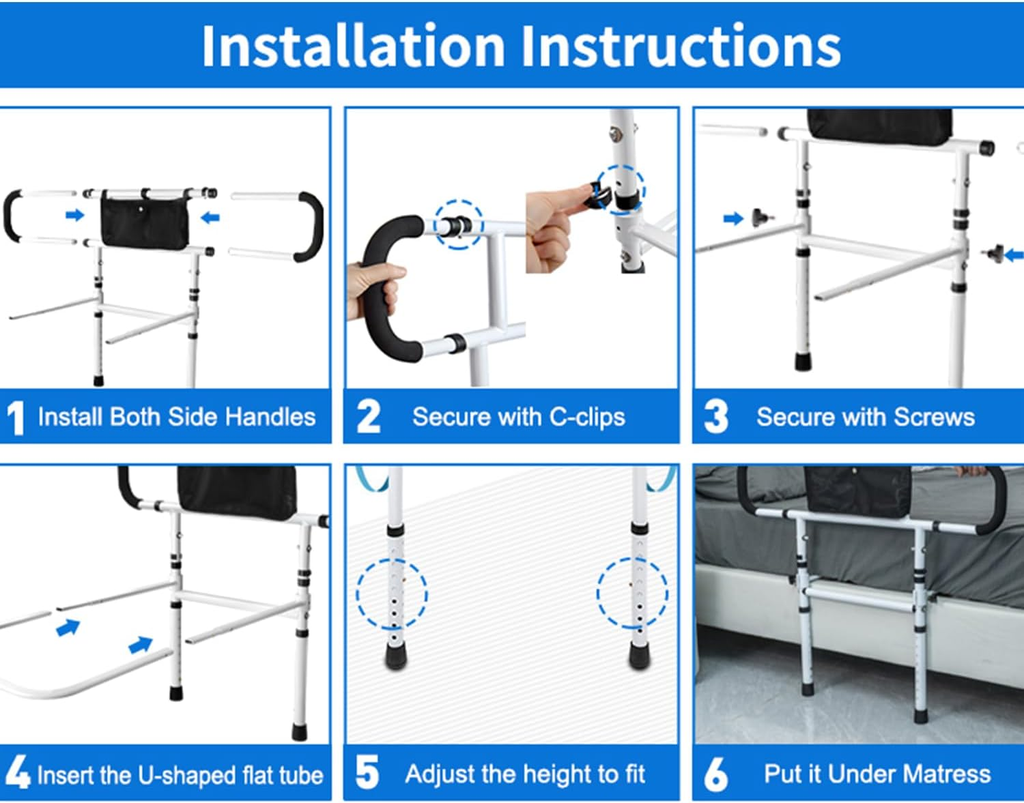 Installation Instructions

1 Install Both Side Handles

2 Secure with C-clips

3 Secure with Screws

4 Insert the U-shaped flat tube

5 Adjust the height to fit

6 Put it Under Matress